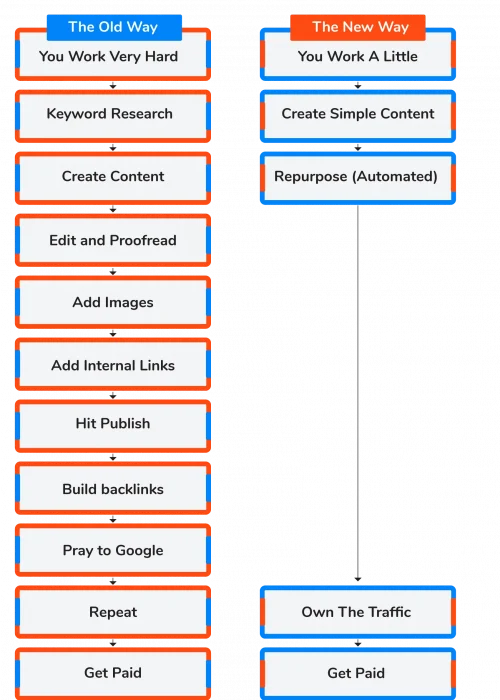 The Old Way

You Work Very Hard

Keyword Research

Create Content

Edit and Proofread

Add Images

Add Internal Links

Hit Publish

Build backlinks

Pray to Google

Repeat

Get Paid

The New Way

You Work A Little

Create Simple Content

Repurpose (Automated)

Own The Traffic

Get Paid